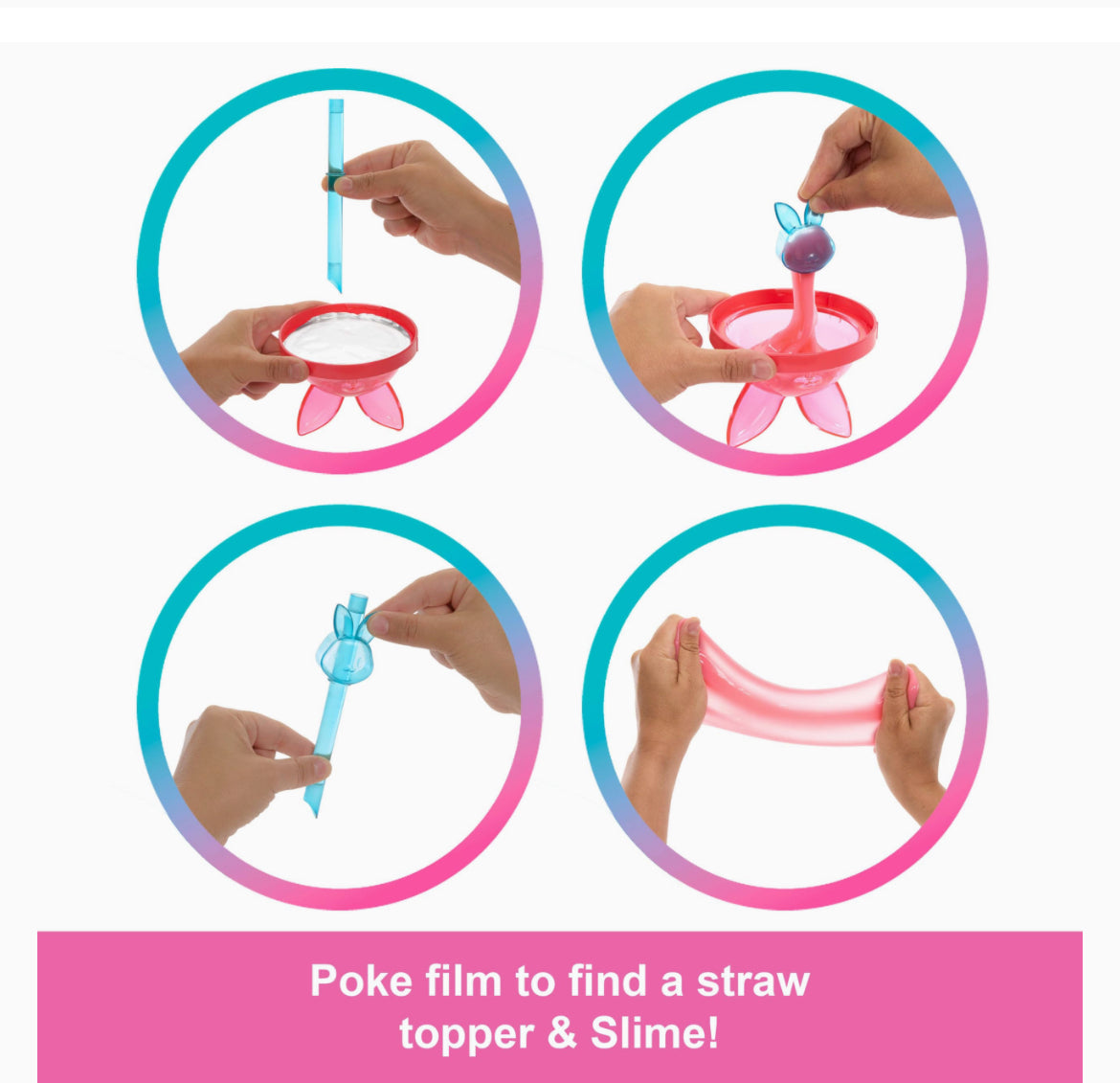 Poke film to find a straw topper & Slime!