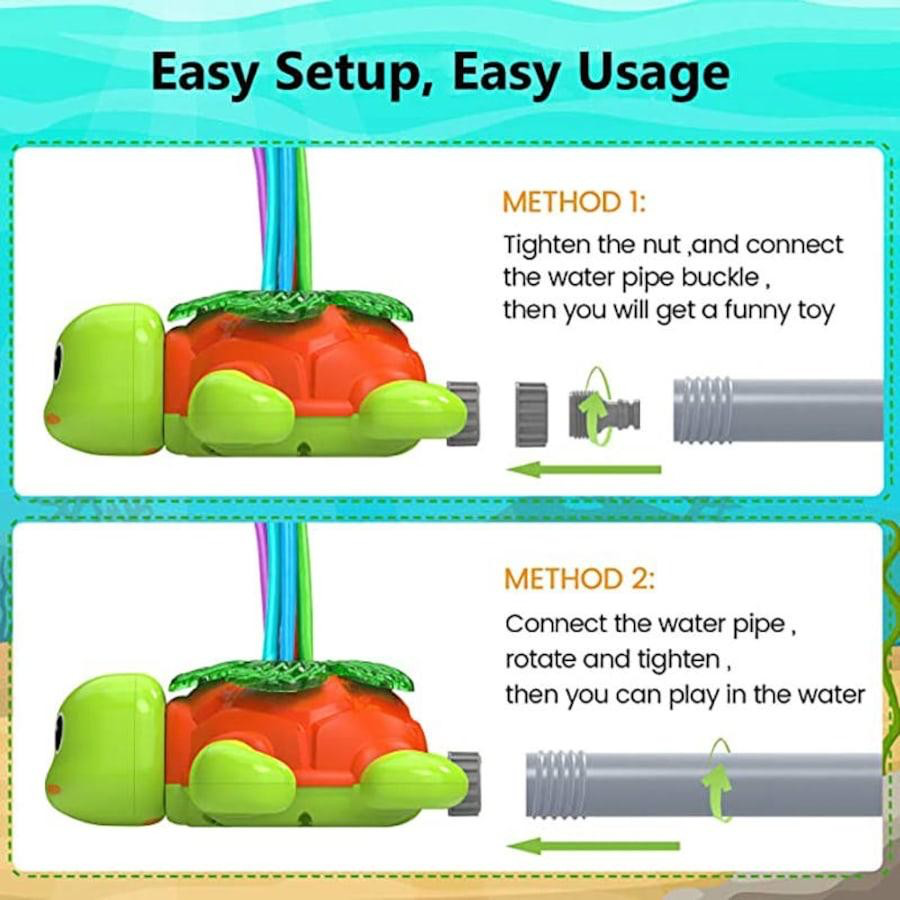 Easy Setup, Easy Usage

METHOD 1:
Tighten the nut ,and connect the water pipe buckle , then you will get a funny toy

METHOD 2:
Connect the water pipe , rotate and tighten , then you can play in the water